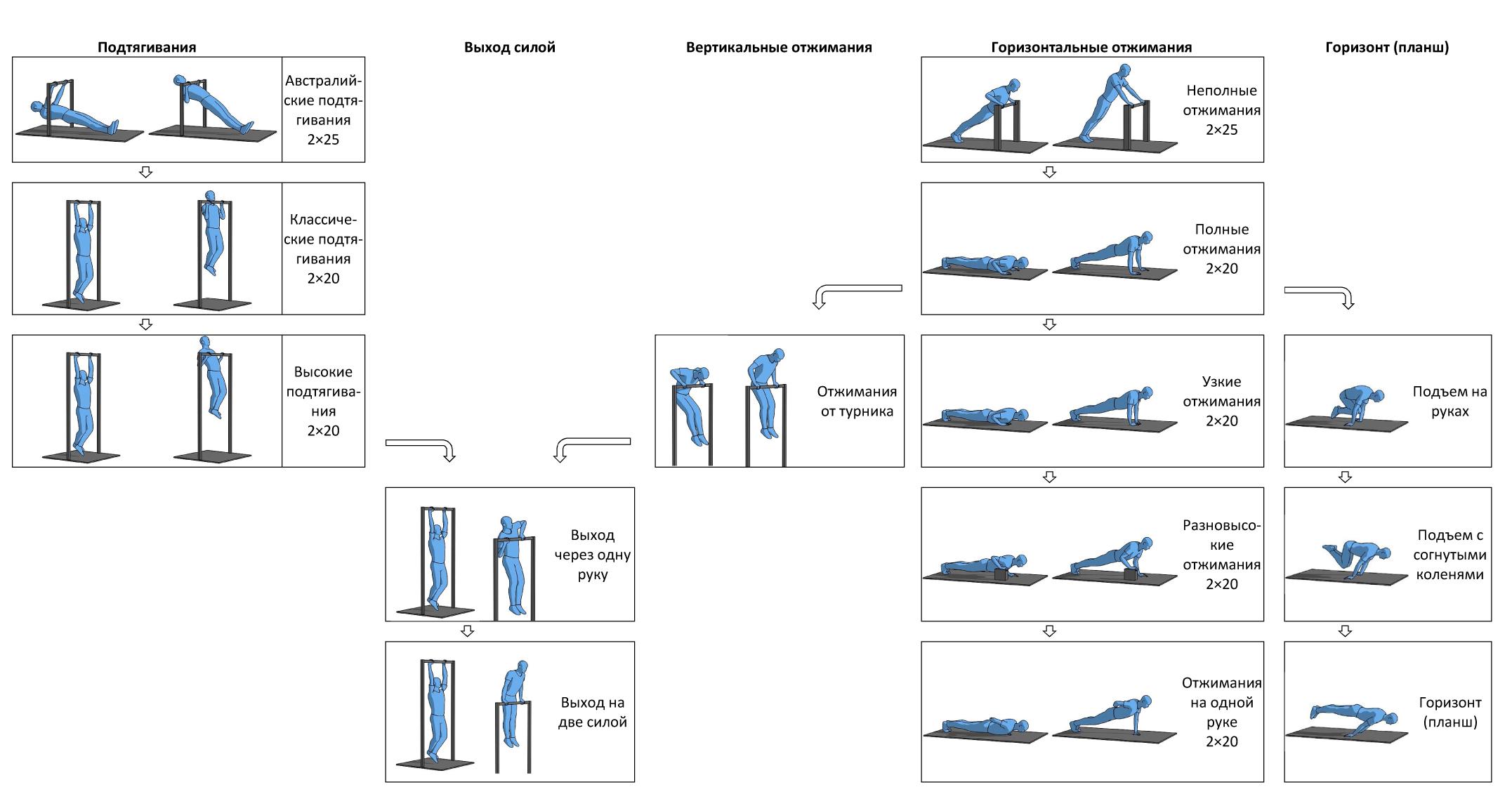 Подтягивания

Австралийские подтягивания 2×25

Классические подтягивания 2×20

Высокие подтягивания 2×20

Выход силой

Выход через одну руку

Выход на две силой

Вертикальные отжимания

Отжимания от турника

Горизонтальные отжимания

Неполные отжимания 2×25

Полные отжимания 2×20

Узкие отжимания 2×20

Разновысокие отжимания 2×20

Отжимания на одной руке 2×20

Горизонт (планш)

Подъем на руках

Подъем с согнутыми коленями

Горизонт (планш)